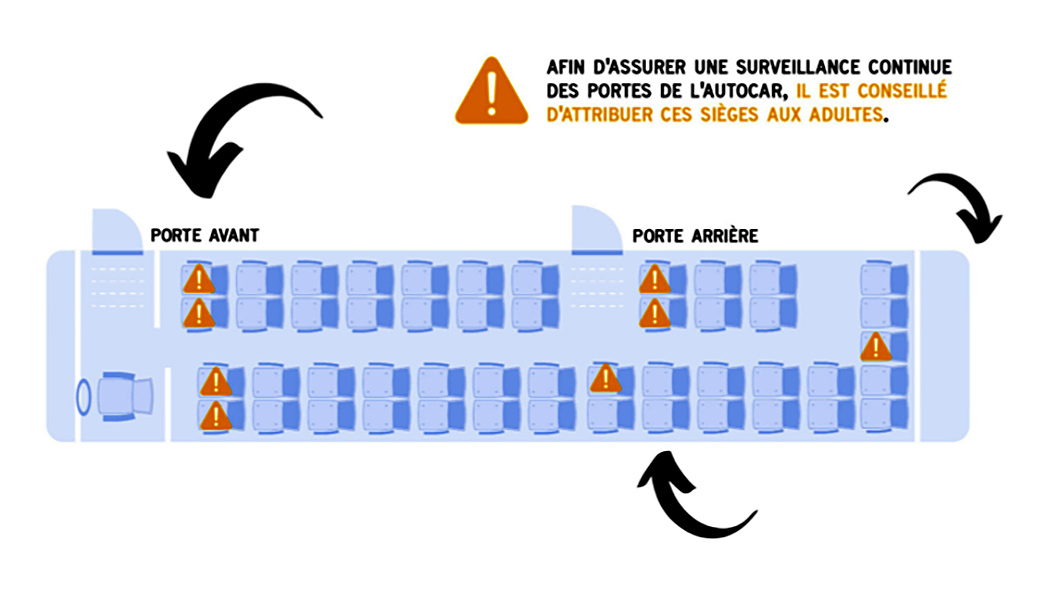 AFIN D'ASSURER UNE SURVEILLANCE CONTINUE DES PORTES DE L'AUTOCAR, IL EST CONSEILLÉ D'ATTRIBUER CES SIÈGES AUX ADULTES.

PORTE AVANT

PORTE ARRIÈRE